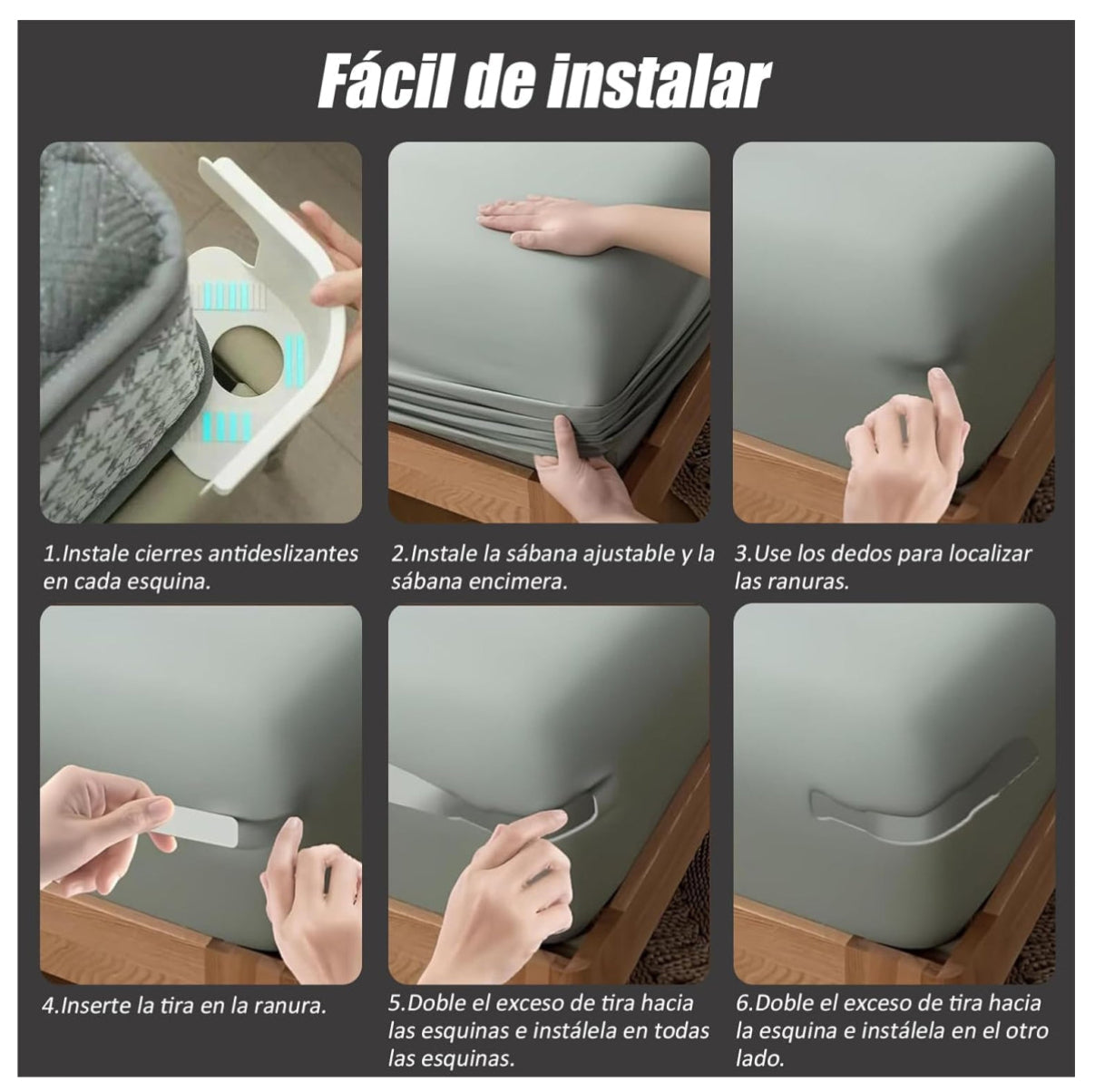 Fácil de instalar

1.Instale cierres antideslizantes en cada esquina.

2.Instale la sábana ajustable y la sábana encimera.

3.Use los dedos para localizar las ranuras.

4.Inserte la tira en la ranura.

5.Doble el exceso de tira hacia las esquinas e instálela en todas las esquinas.

6.Doble el exceso de tira hacia la esquina e instálela en el otro lado.